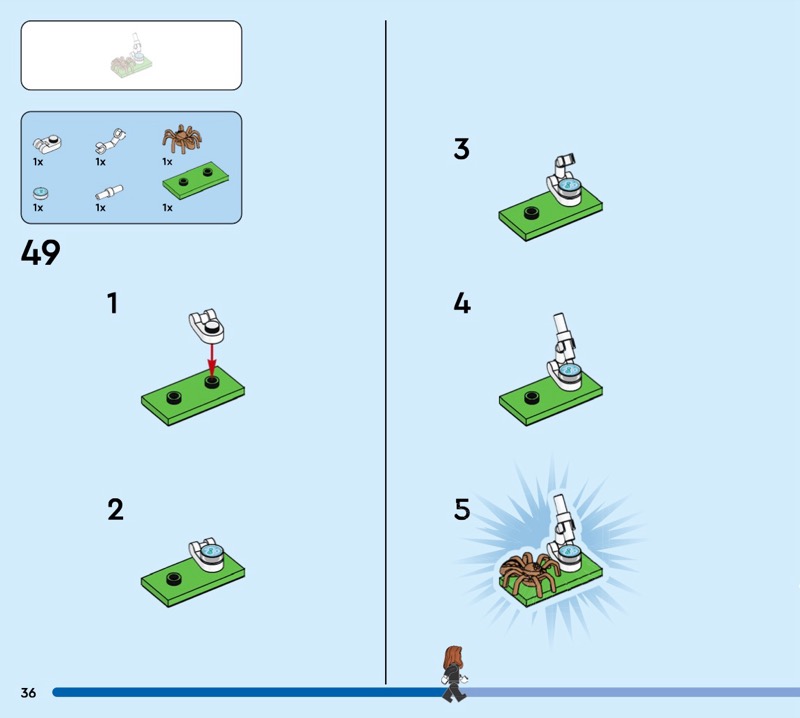 1x
1x
1x
1x
1x
1x

49

1

2

3

4

5

36