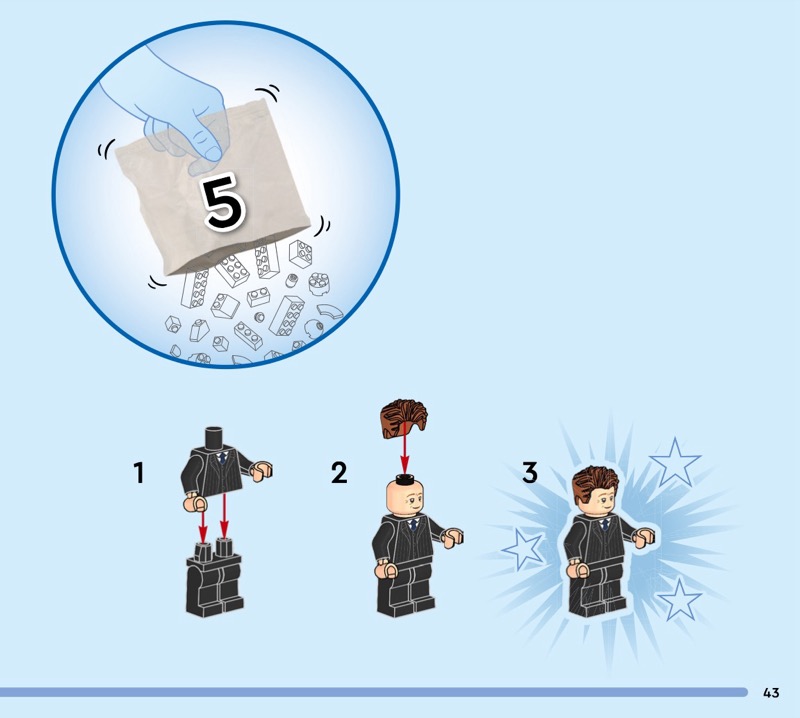 5

1

2

3

43