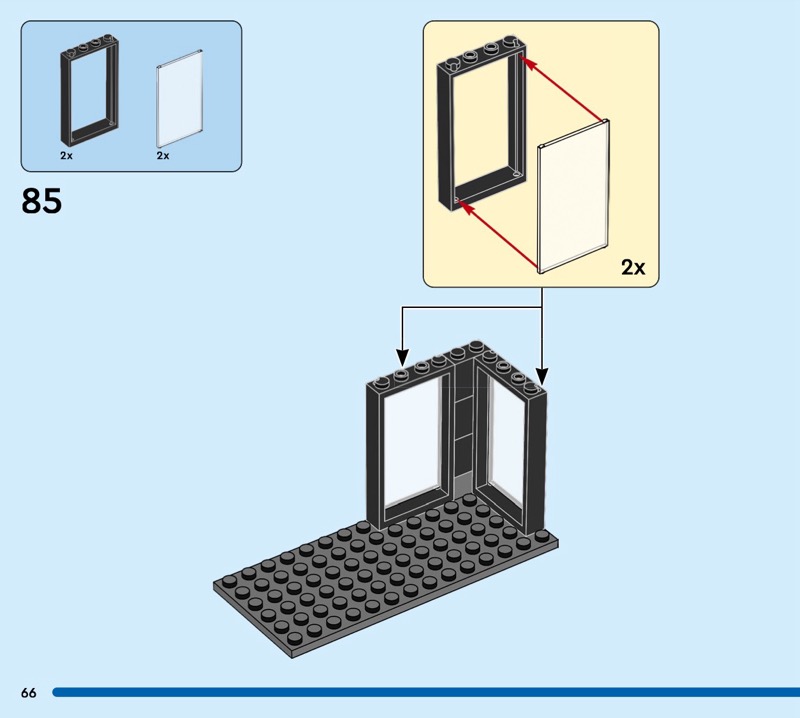 2x
2x

85

2x

66