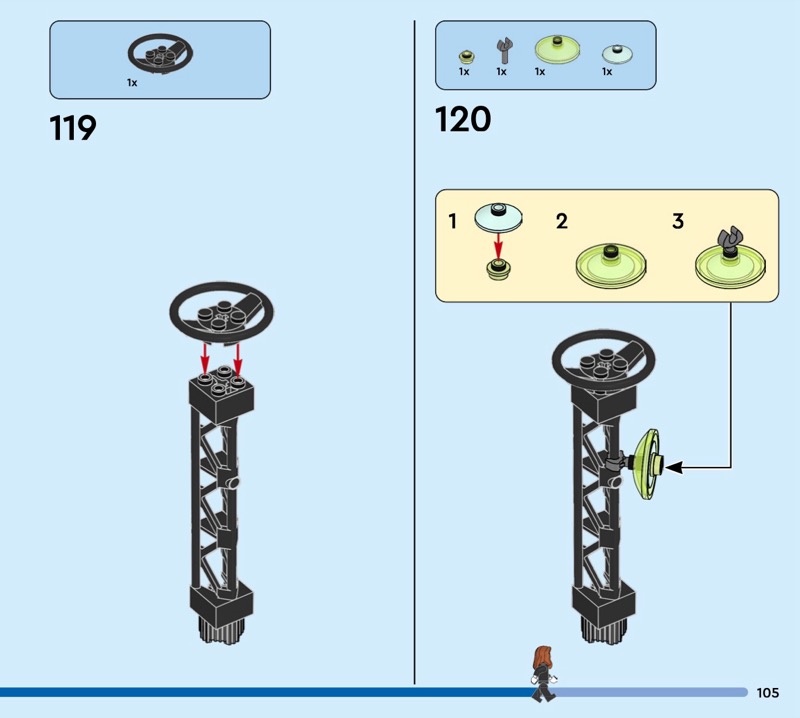 1x

119

1x 1x 1x 1x

120

1

2

3

105