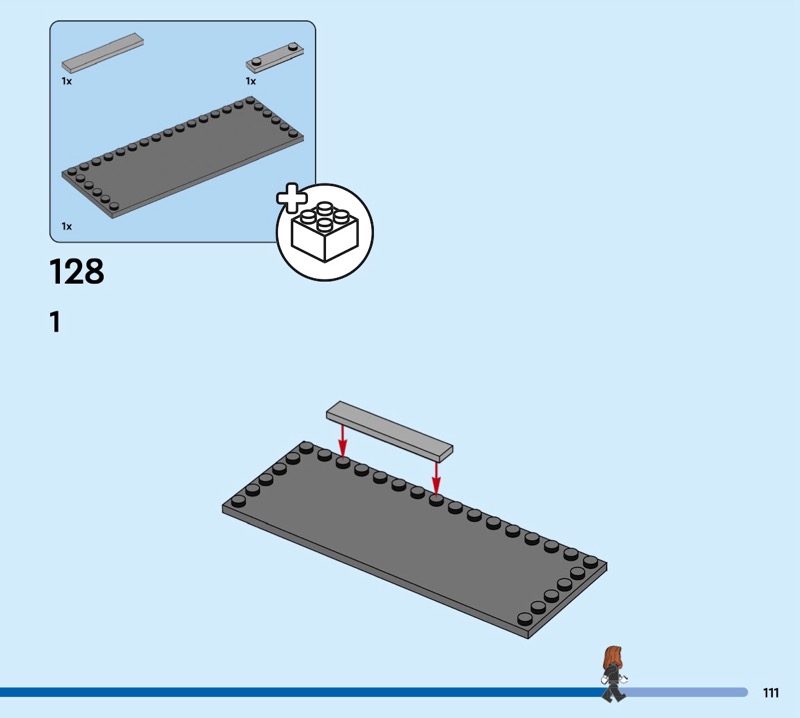 1x

1x

1x

128

1

111