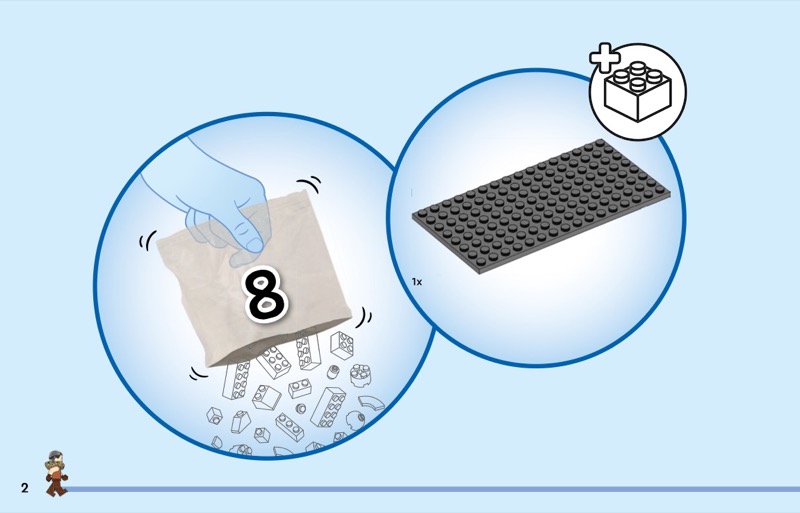 8

1x

2