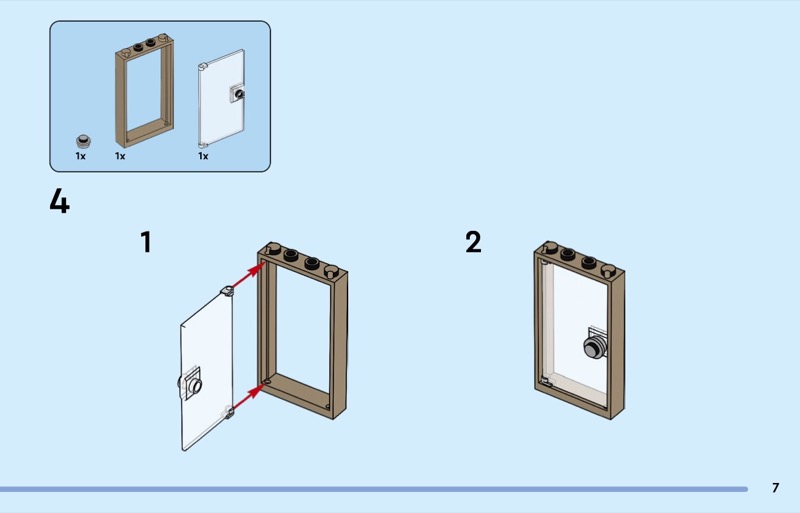 1x 1x 1x

4

1

2

7