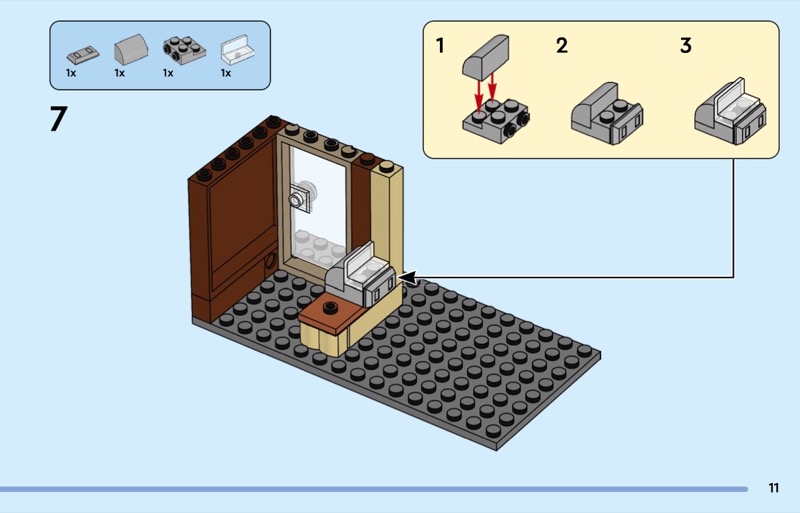 1x 1x 1x 1x

7

1 2 3

11