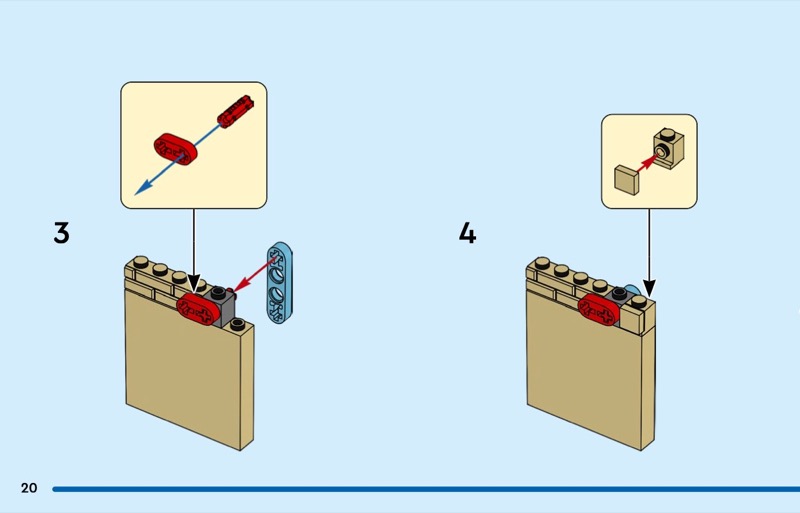 3

4

20