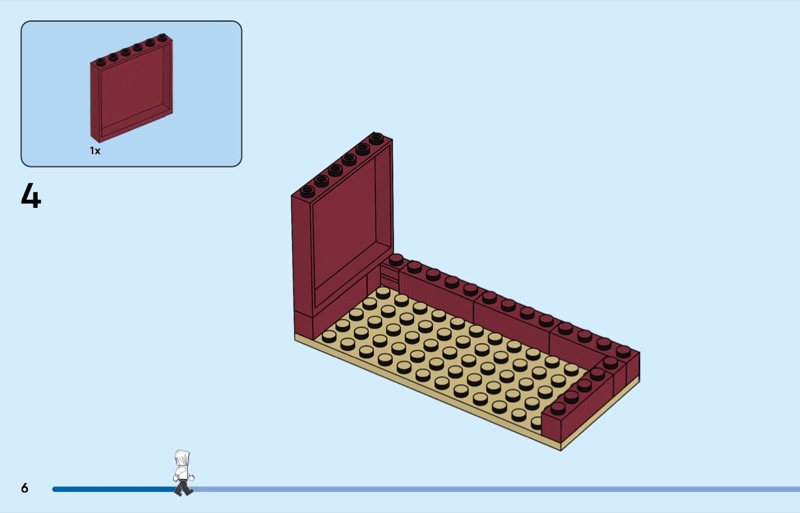 1x

4

6