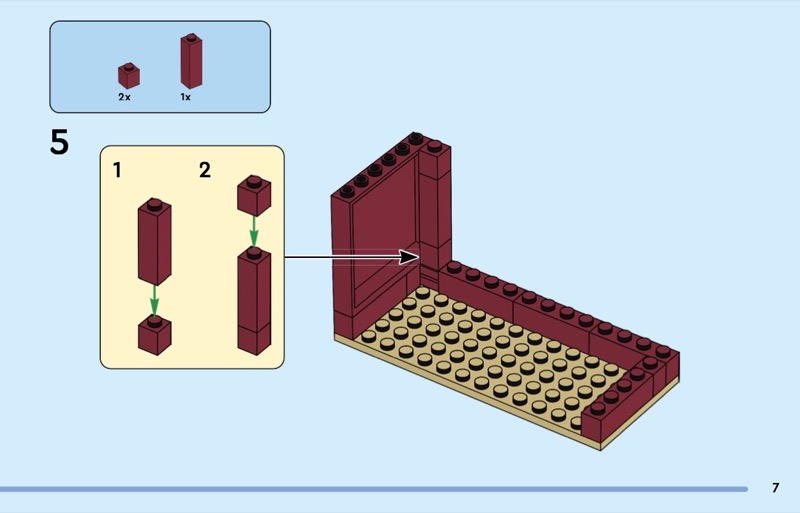 2x
1x

5

1

2

7