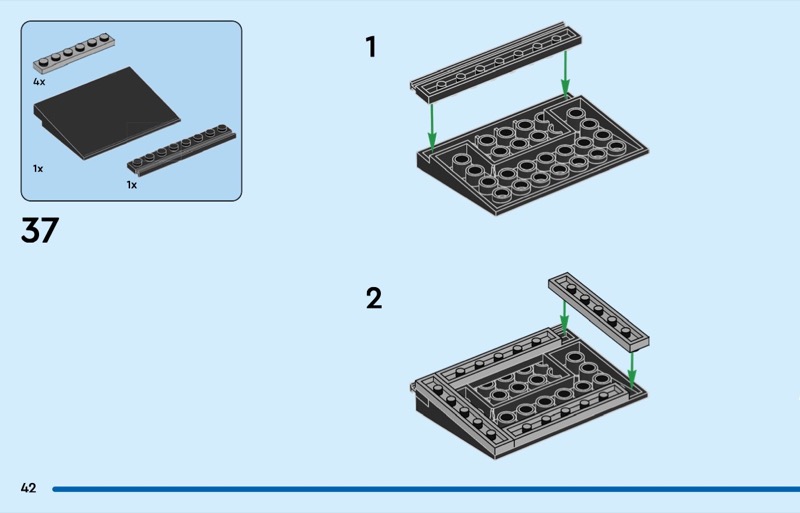 4x

1x

1x

37

1

2

42