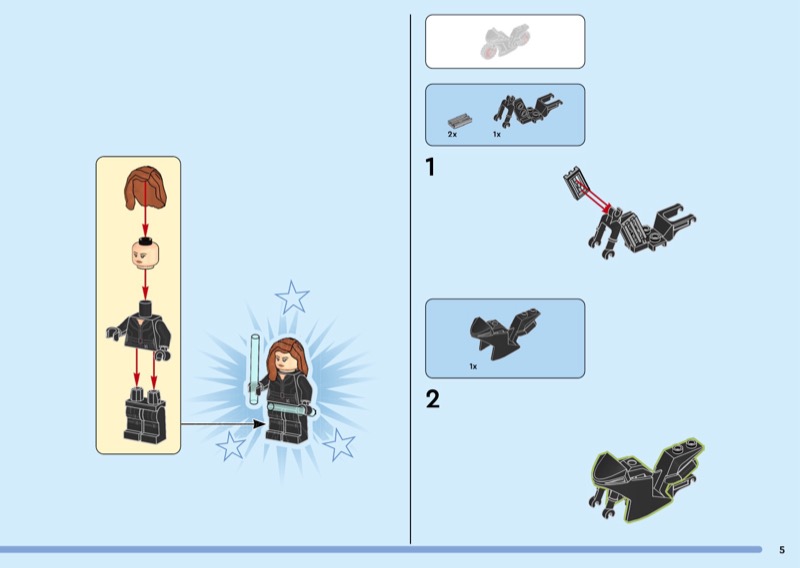 2x 1x

1

1x

2

5