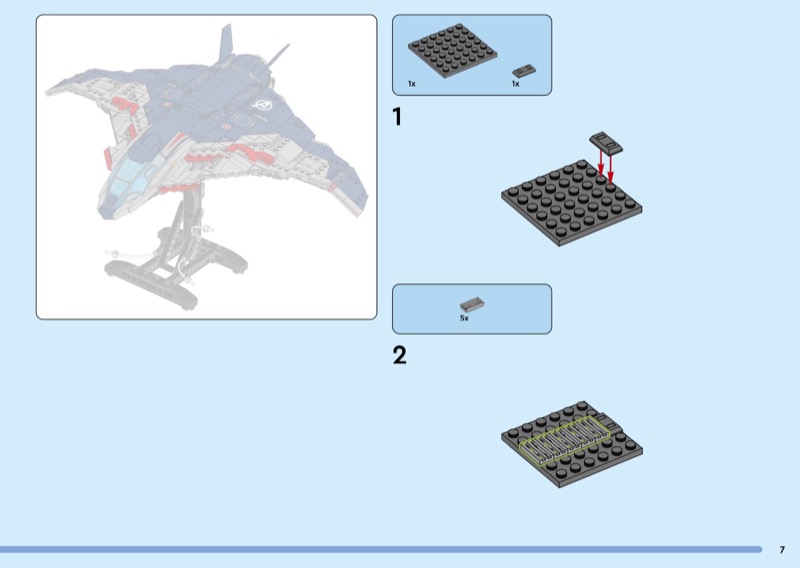 1x
1x

1

5x

2

7