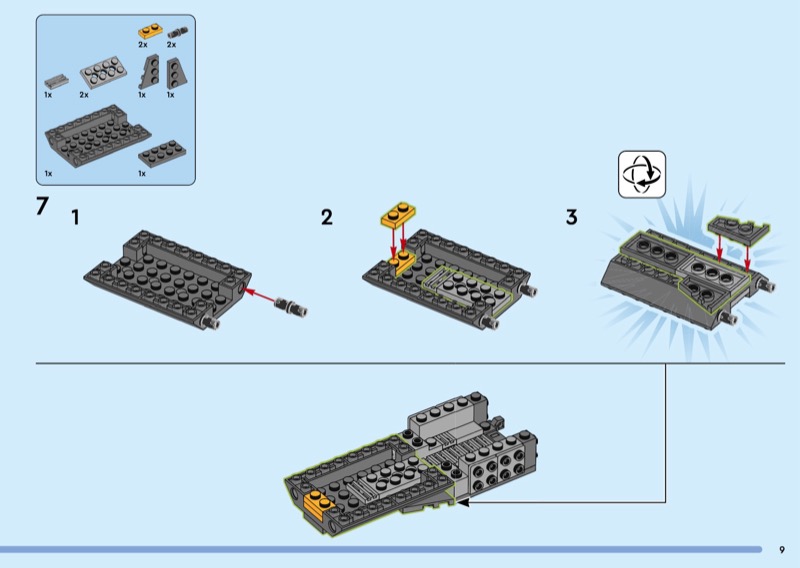 2x
2x
1x
2x
1x
1x
1x
1x

7
1
2
3

9