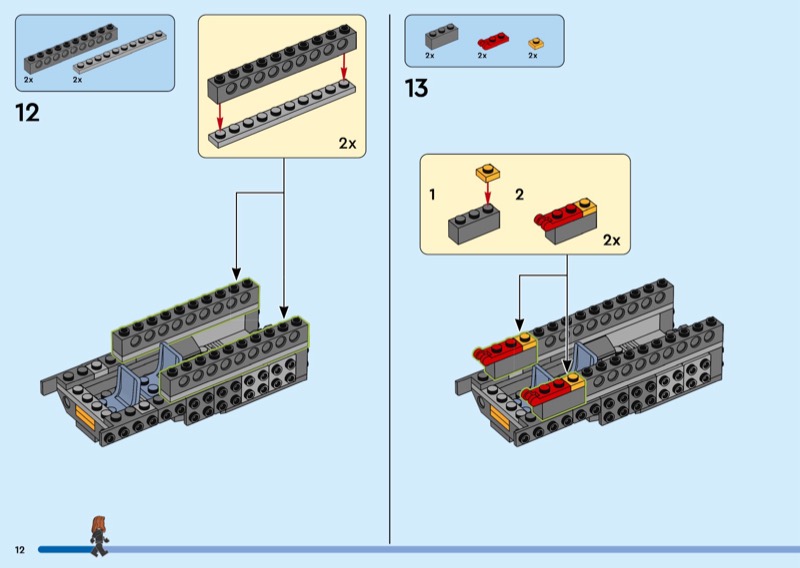 2x 2x

12

2x

2x 2x 2x

13

1 2

2x

12