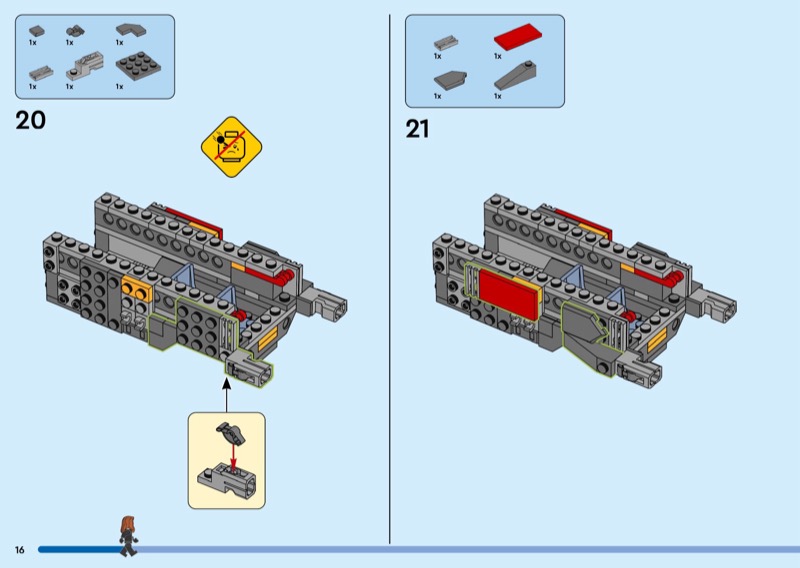 1x 1x 1x
1x 1x 1x

20

1x 1x
1x 1x

21

16