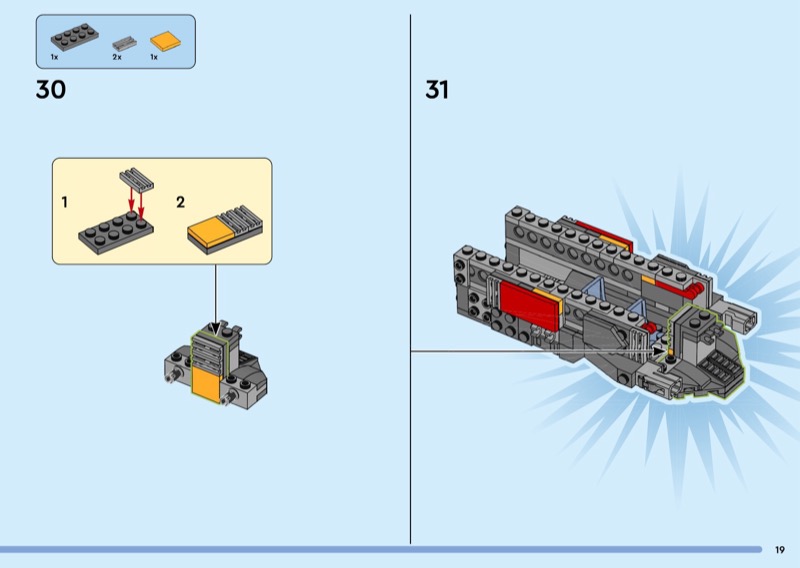 1x
2x
1x

30

1
2

31

19