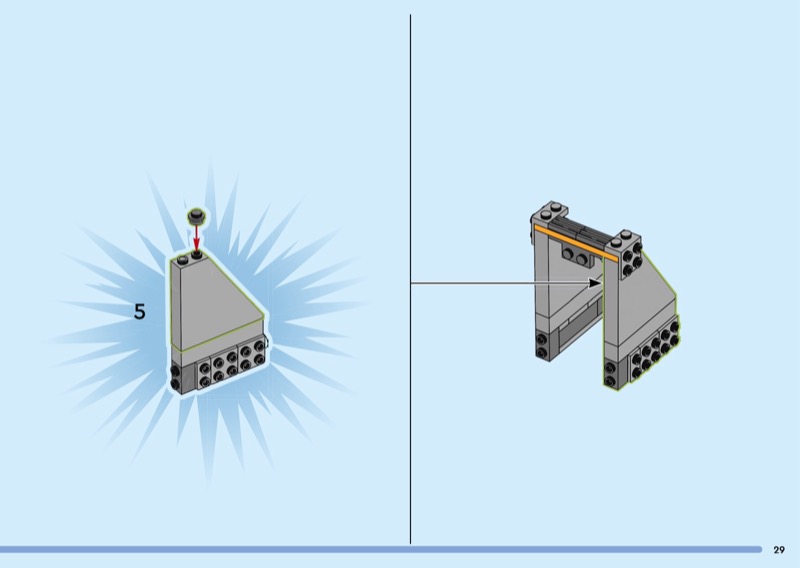 5

29