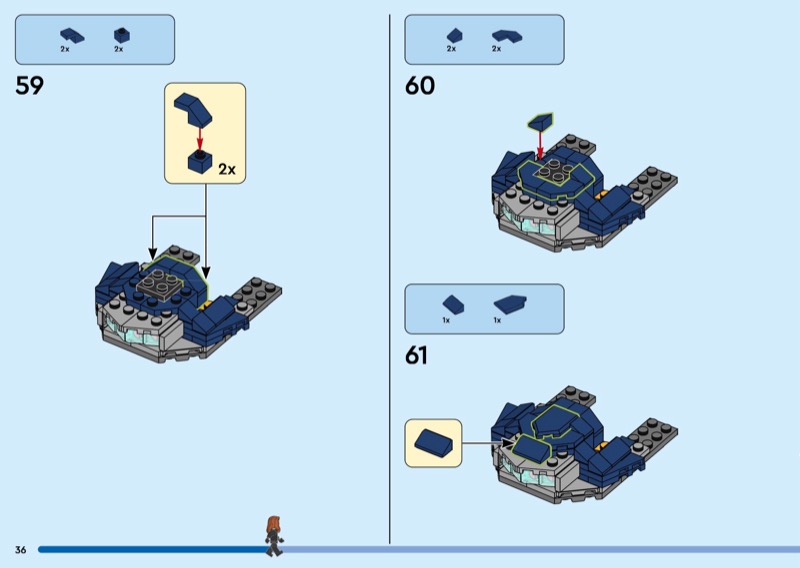 2x 2x

59

2x

2x 2x

60

1x 1x

61

36