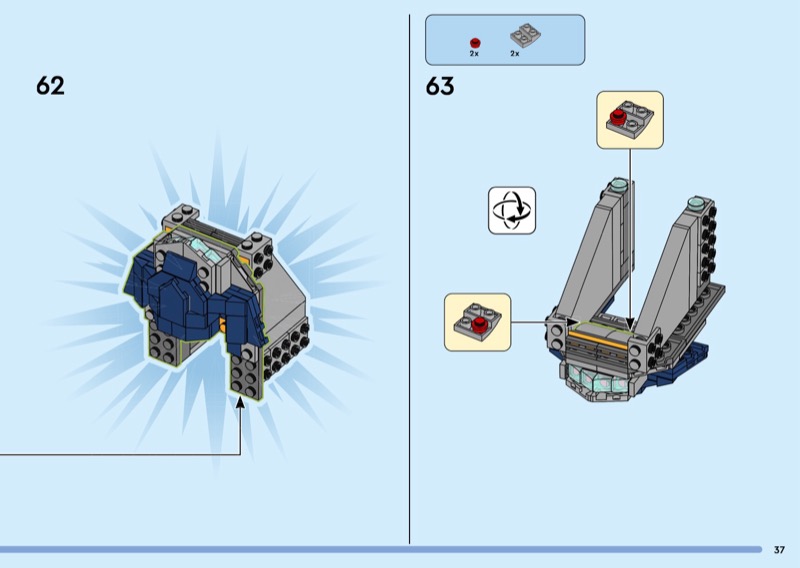 62

2x 2x

63

37