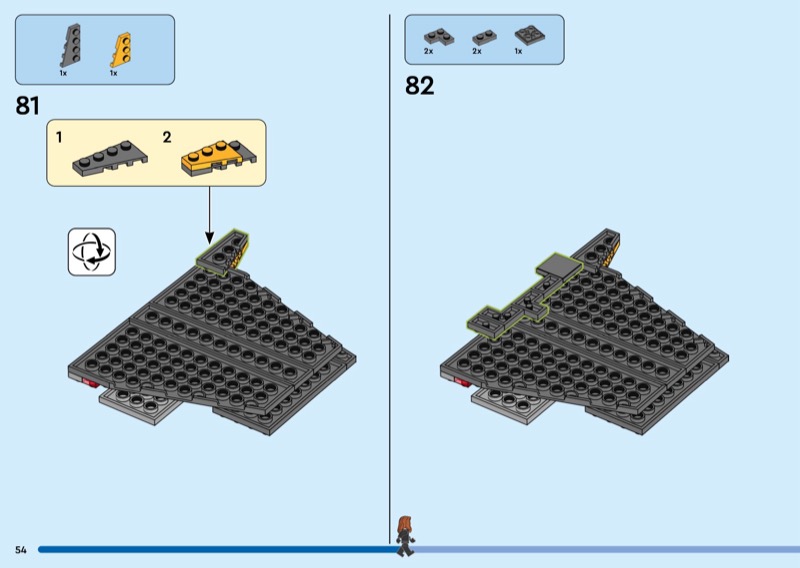 1x 1x

81

1 2

2x 2x 1x

82

54