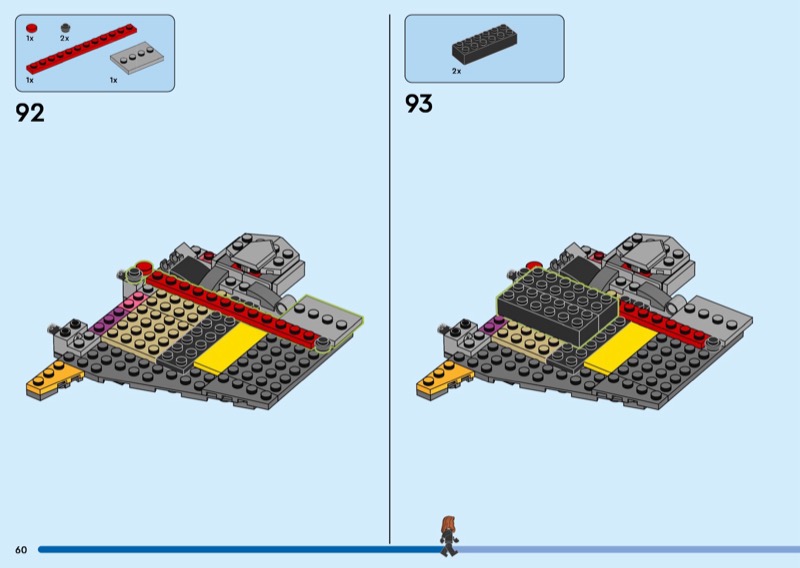 1x 2x

1x 1x

92

2x

93

60