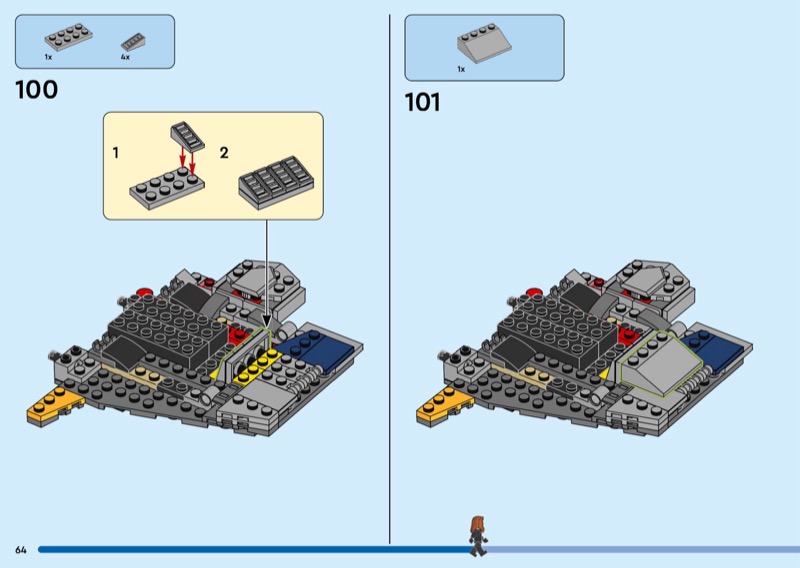 1x

4x

100

1

2

1x

101

64