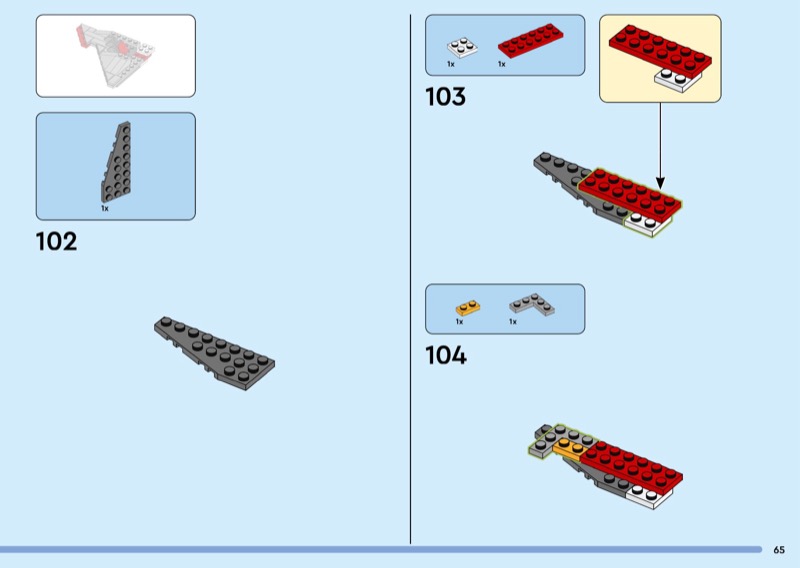 1x

102

1x 1x

103

1x 1x

104

65