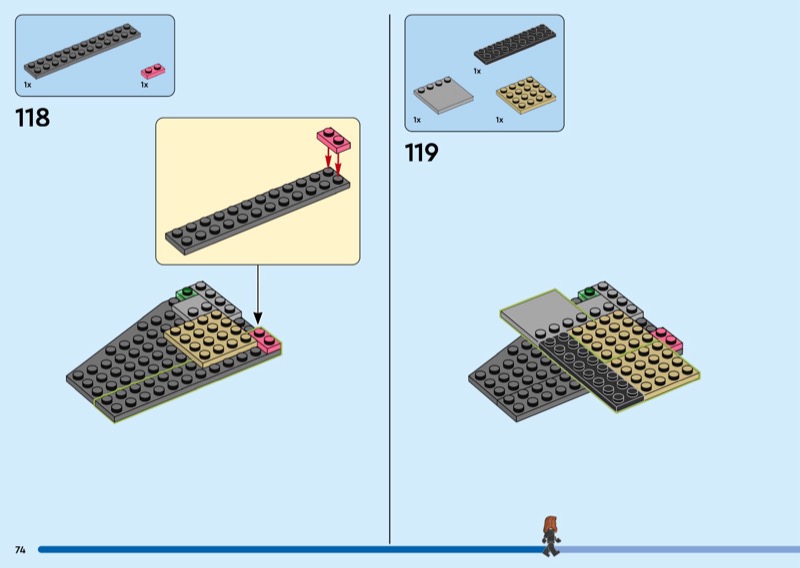 1x
1x

118

1x
1x
1x

119

74