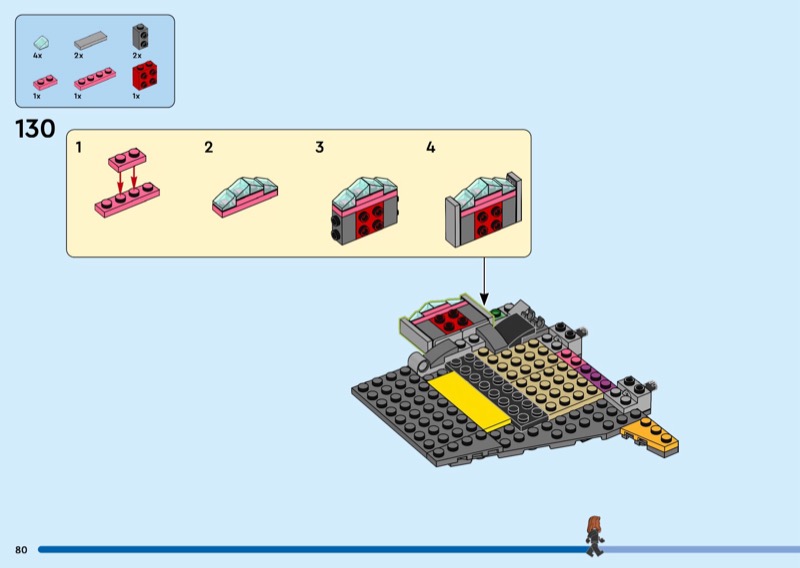 4x 2x 2x
1x 1x 1x

130

1 2 3 4

80