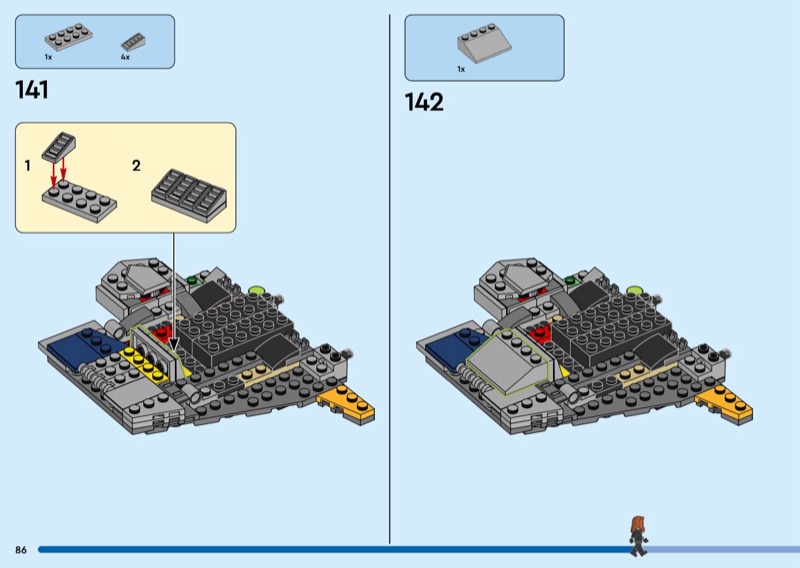 1x
4x

141

1
2

1x

142

86