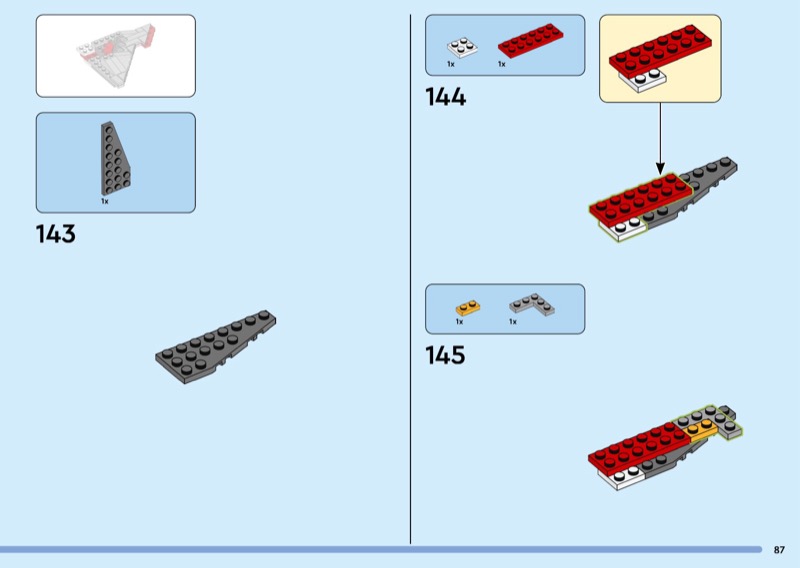 1x

143

1x 1x

144

1x 1x

145

87