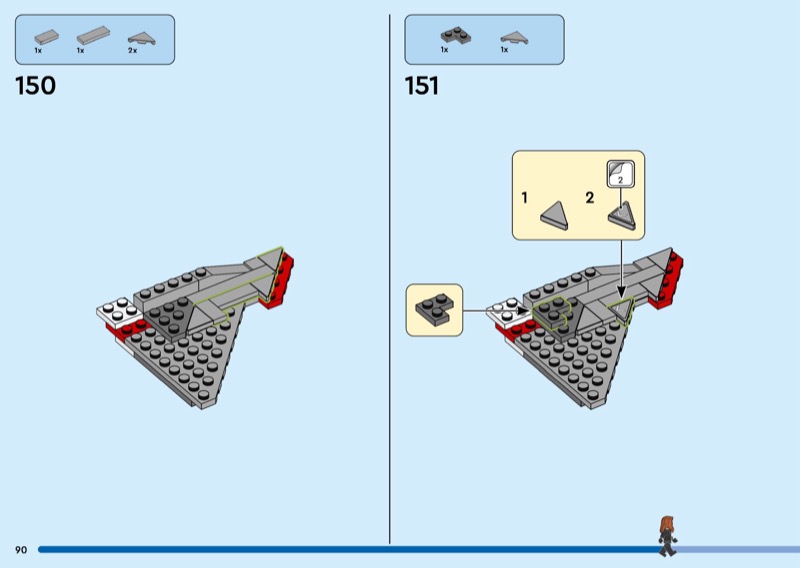 1x 1x 2x

150

1x 1x

151

1

2

2

90