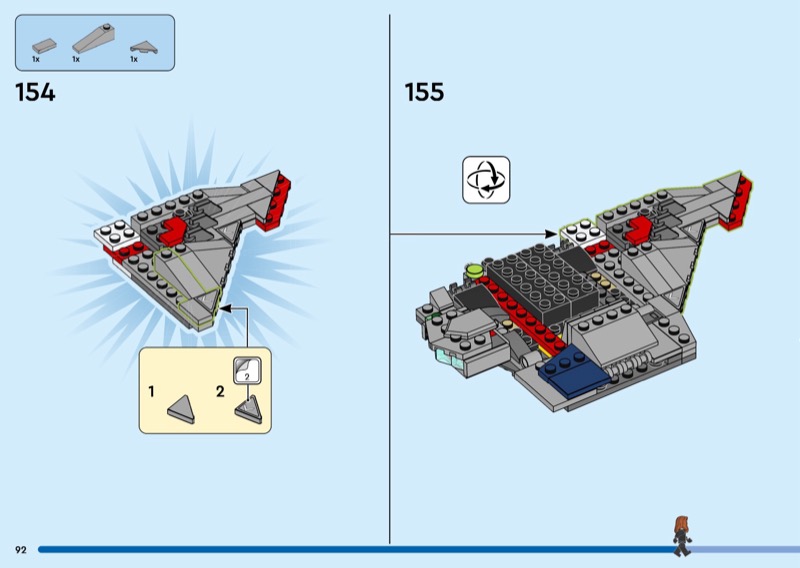 1x 1x 1x

154

1 2

2

155

92