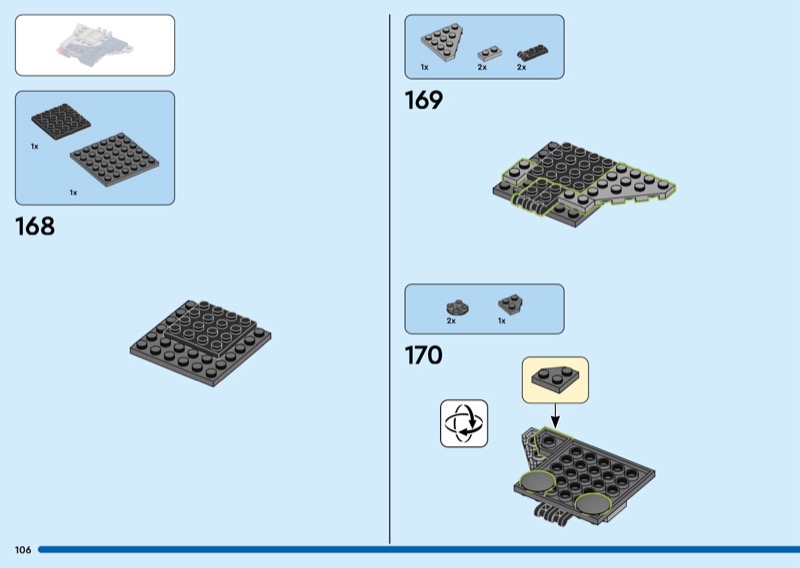 1x

1x

168

1x 2x 2x

169

2x 1x

170

106