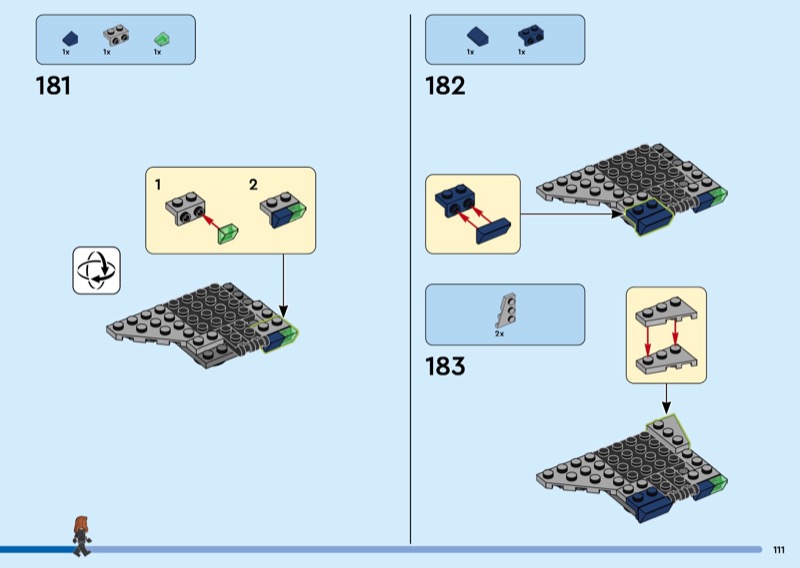 1x 1x 1x

181

1 2

1x 1x

182

2x

183

111