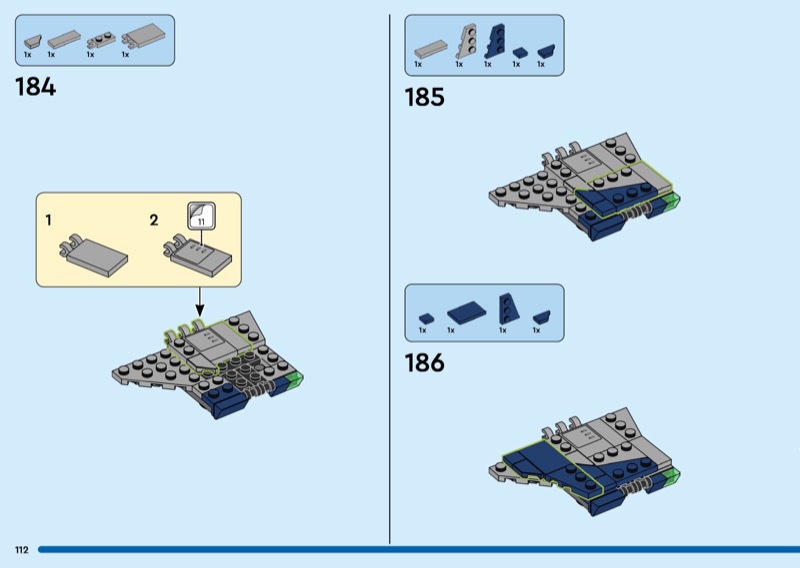 1x 1x 1x 1x

184

1

2

11

1x 1x 1x 1x 1x

185

1x 1x 1x 1x

186

112