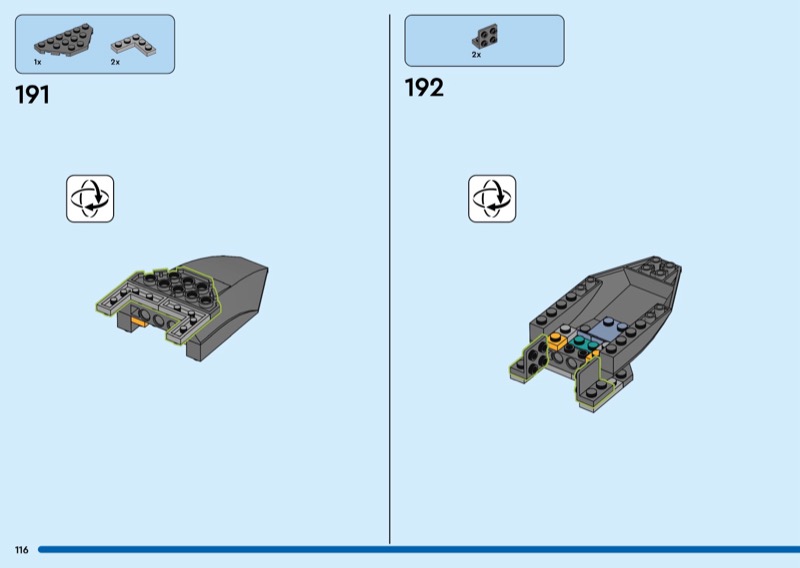 1x 2x

191

2x

192

116