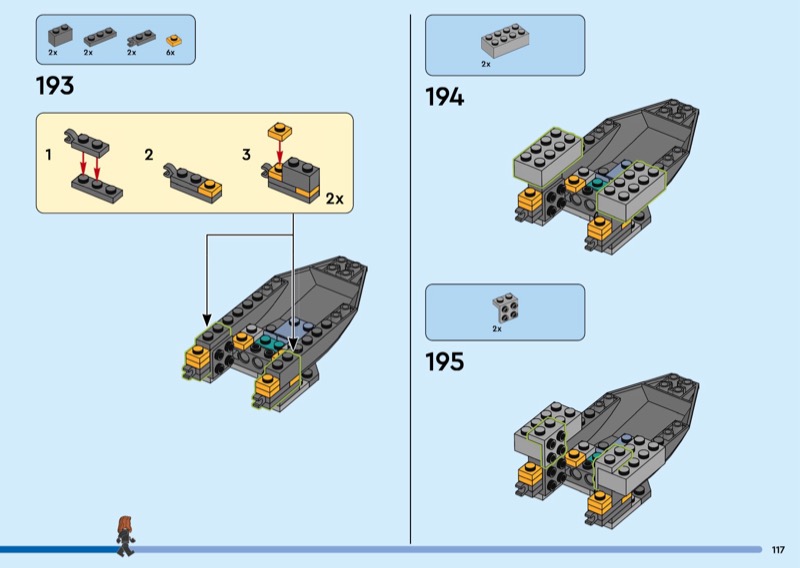 2x 2x 2x 6x

193

1 2 3

2x

2x

194

2x

195

117