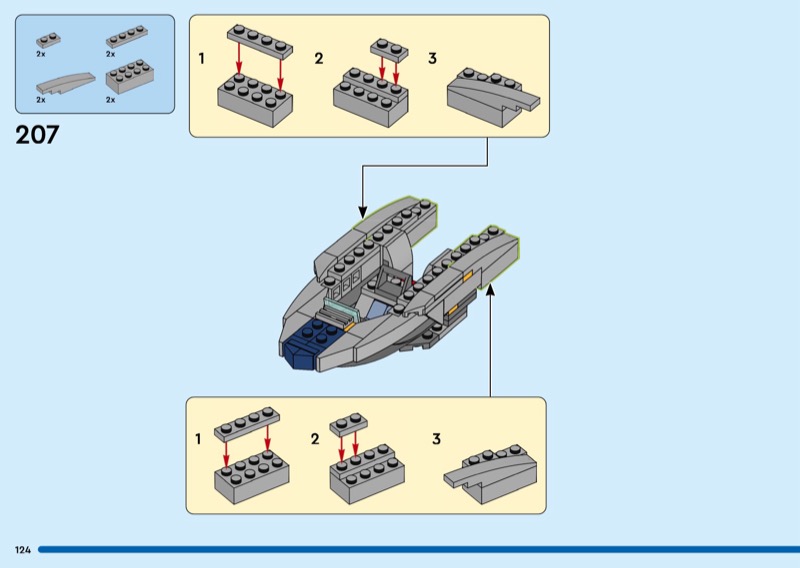 2x
2x
2x
2x

207

1
2
3

1
2
3

124