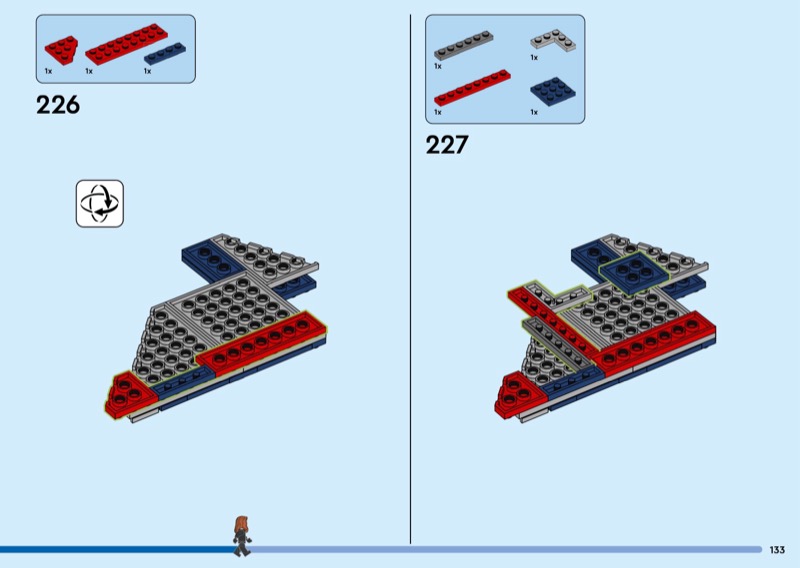 1x 1x 1x

226

1x 1x

1x 1x

227

133