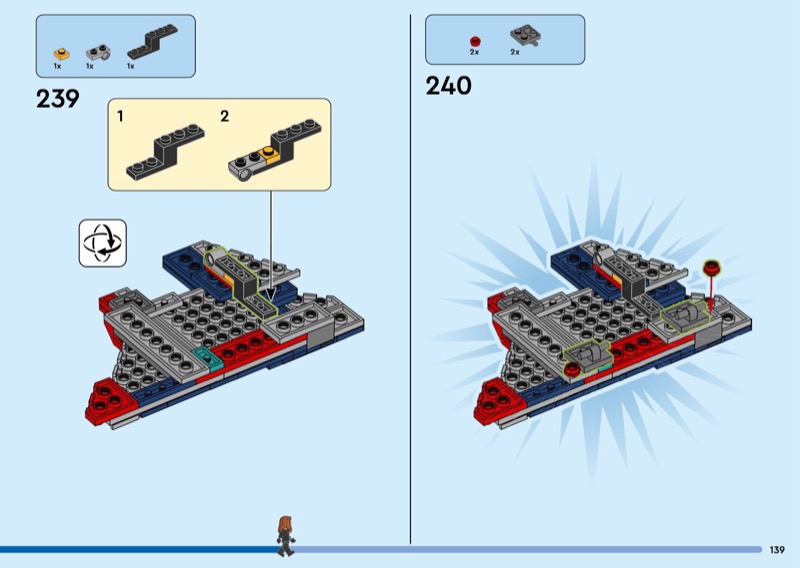 1x 1x 1x

239

1 2

2x 2x

240

139