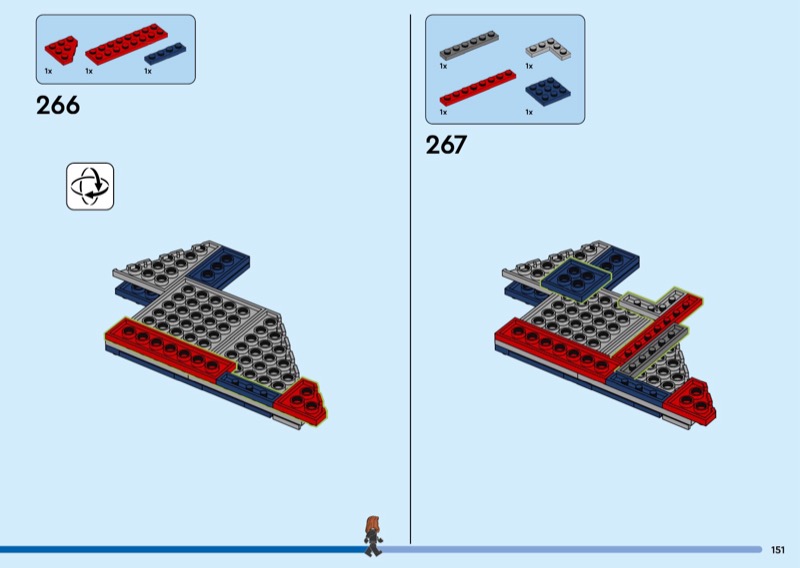 1x 1x 1x

266

1x 1x

1x 1x

267

151