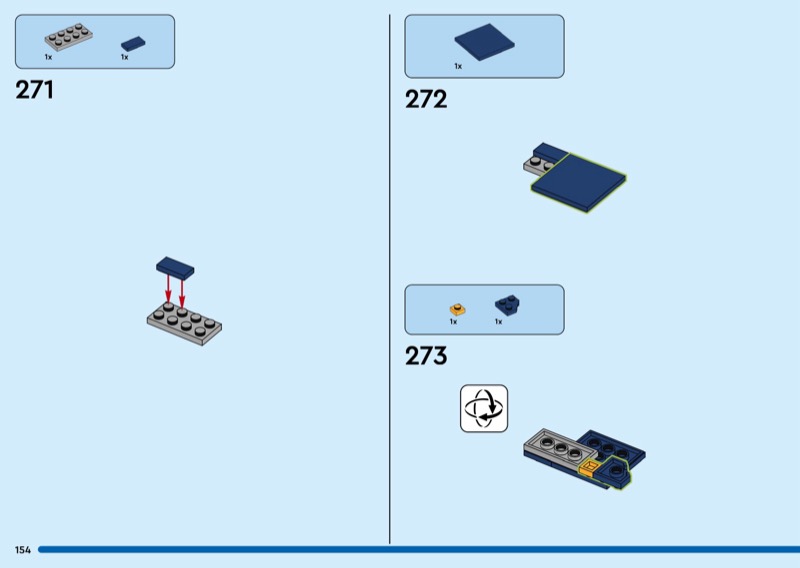 1x 1x

271

1x

272

1x 1x

273

154