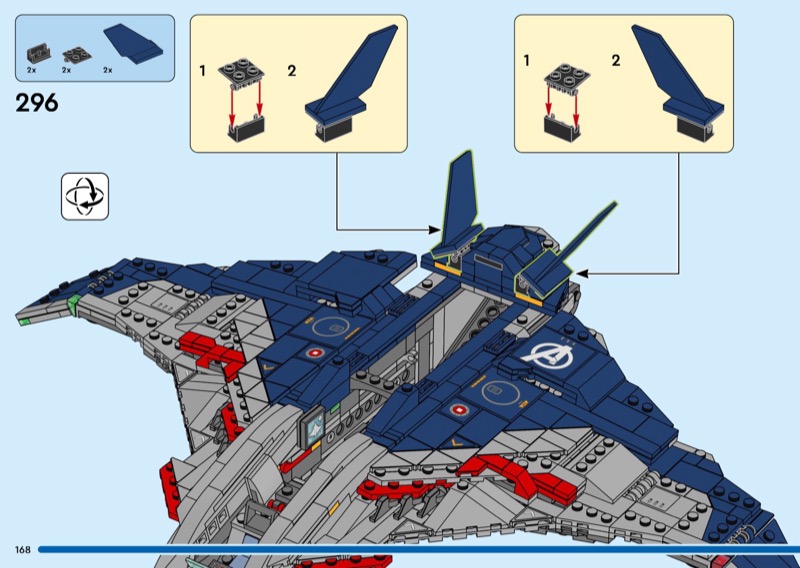 2x 2x 2x

296

1 2

1 2

168