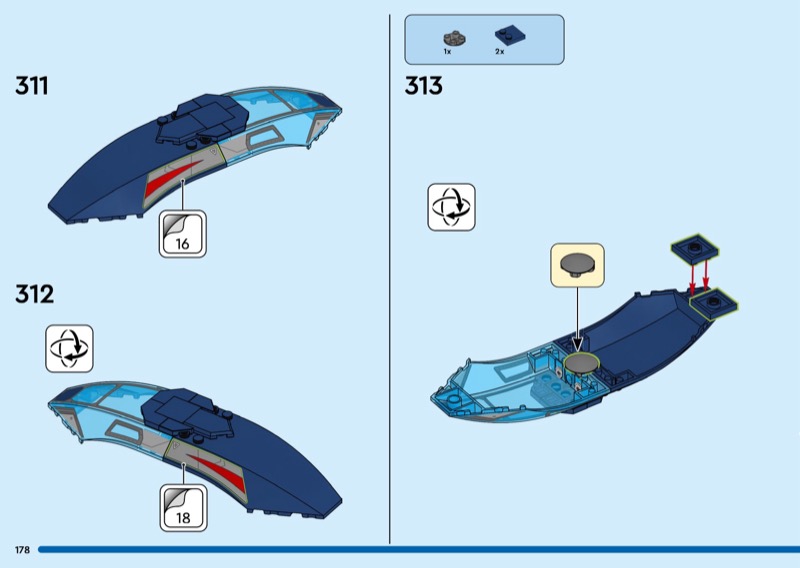 311

16

312

18

1x 2x

313

178