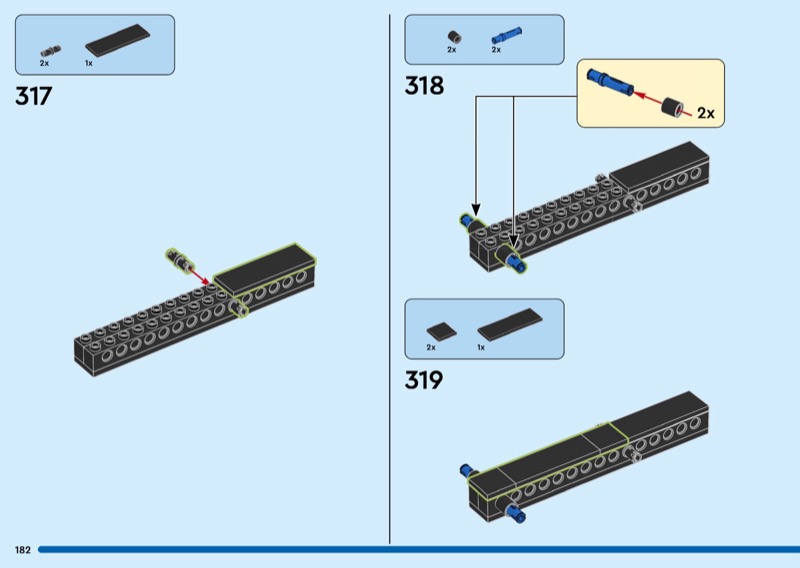 2x 1x

317

2x 2x

318

2x

2x 1x

319

182