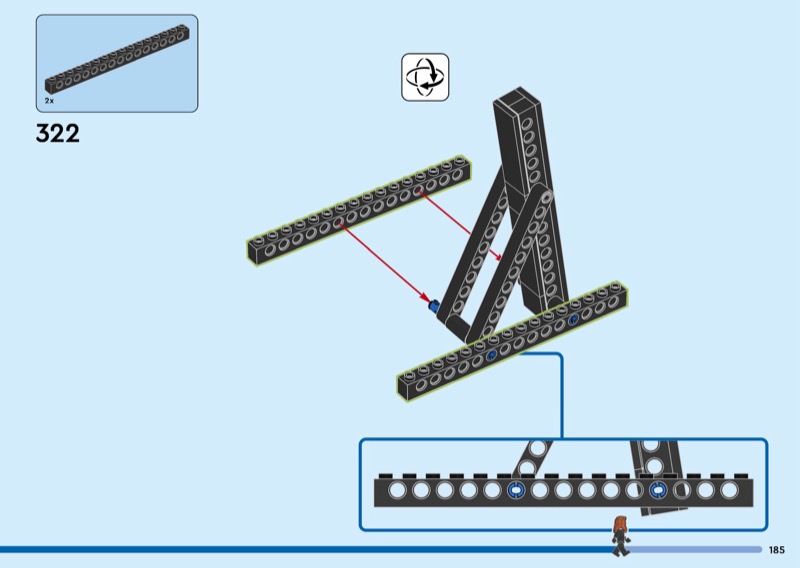 2x

322

185