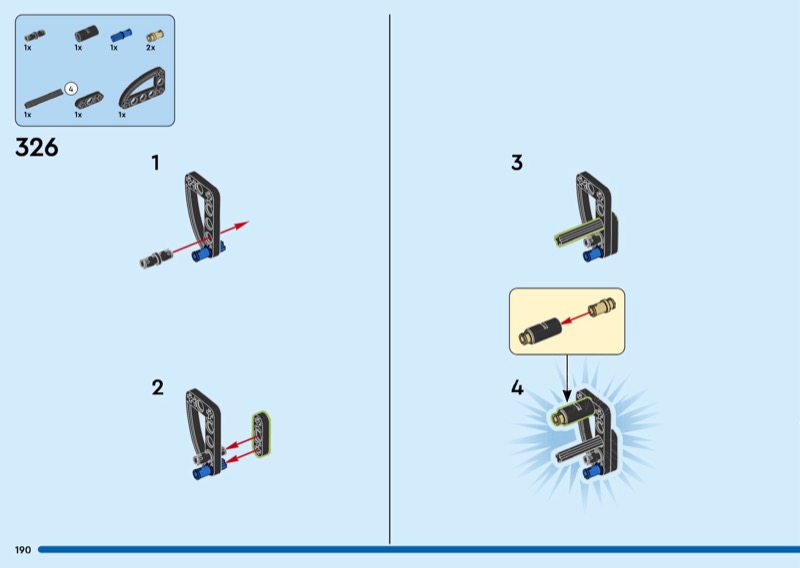 1x 1x 1x 2x

4

1x 1x 1x

326

1

2

3

4

190