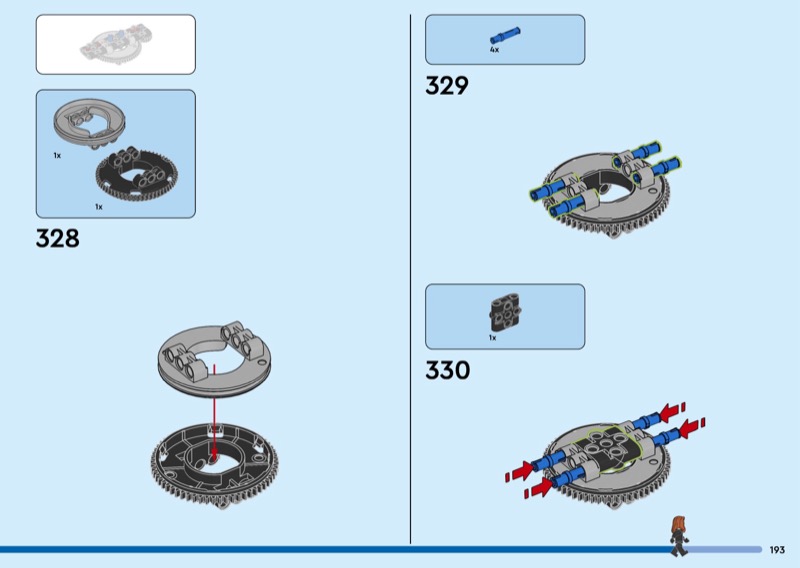 1x

1x

328

4x

329

1x

330

193