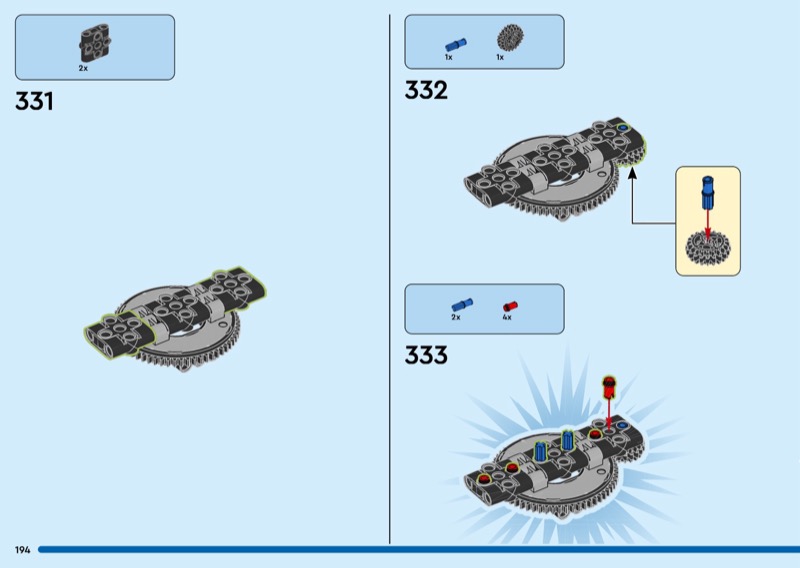 2x

331

1x 1x

332

2x 4x

333

194