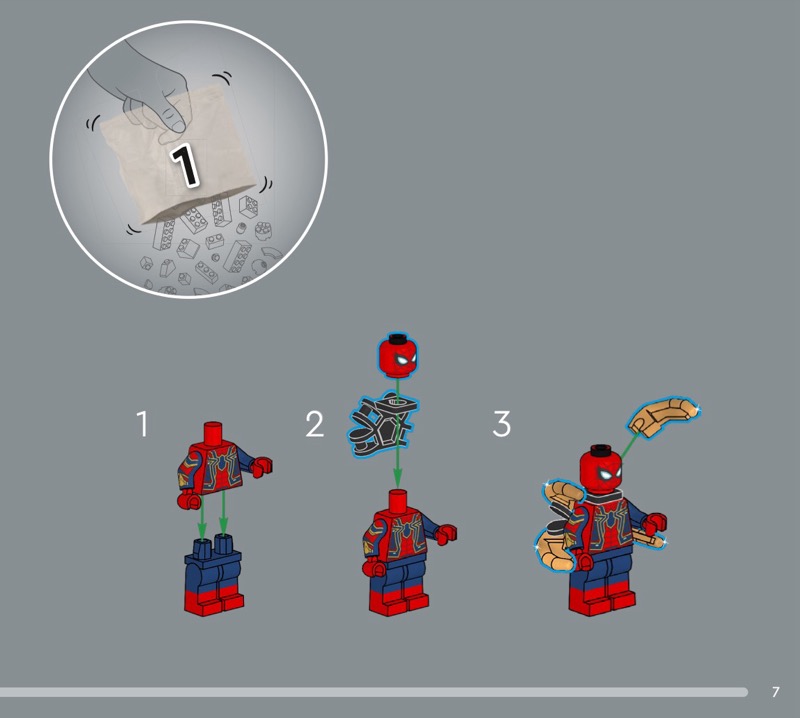 1

1

2

3

7