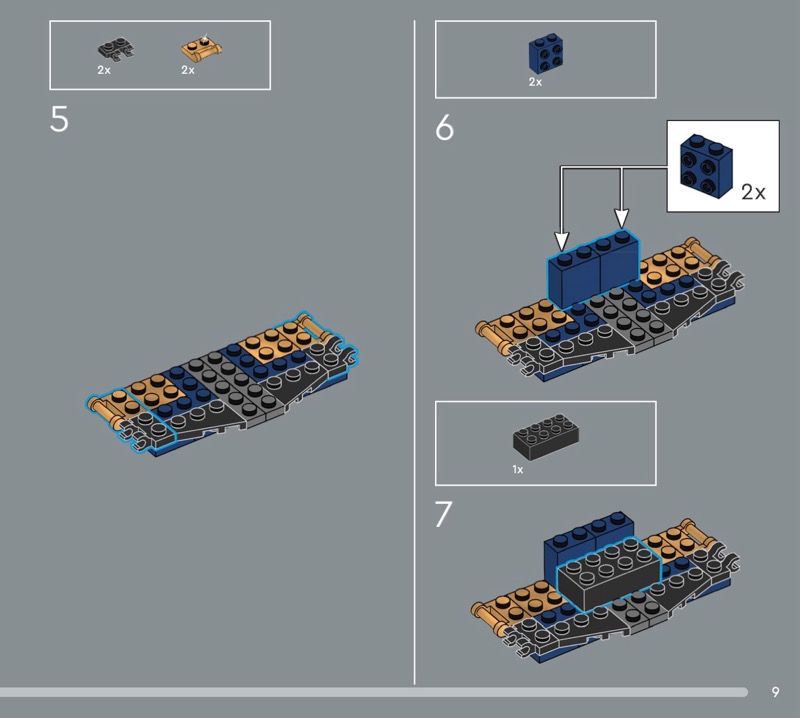 2x 2x

5

2x

6

2x

1x

7

9